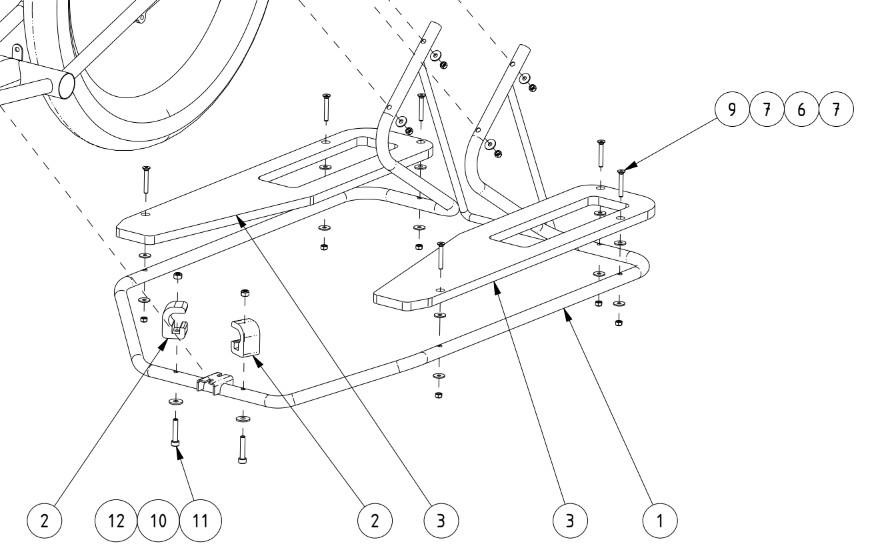 9 7 6 7

2 12 10 11 2 3 3 1